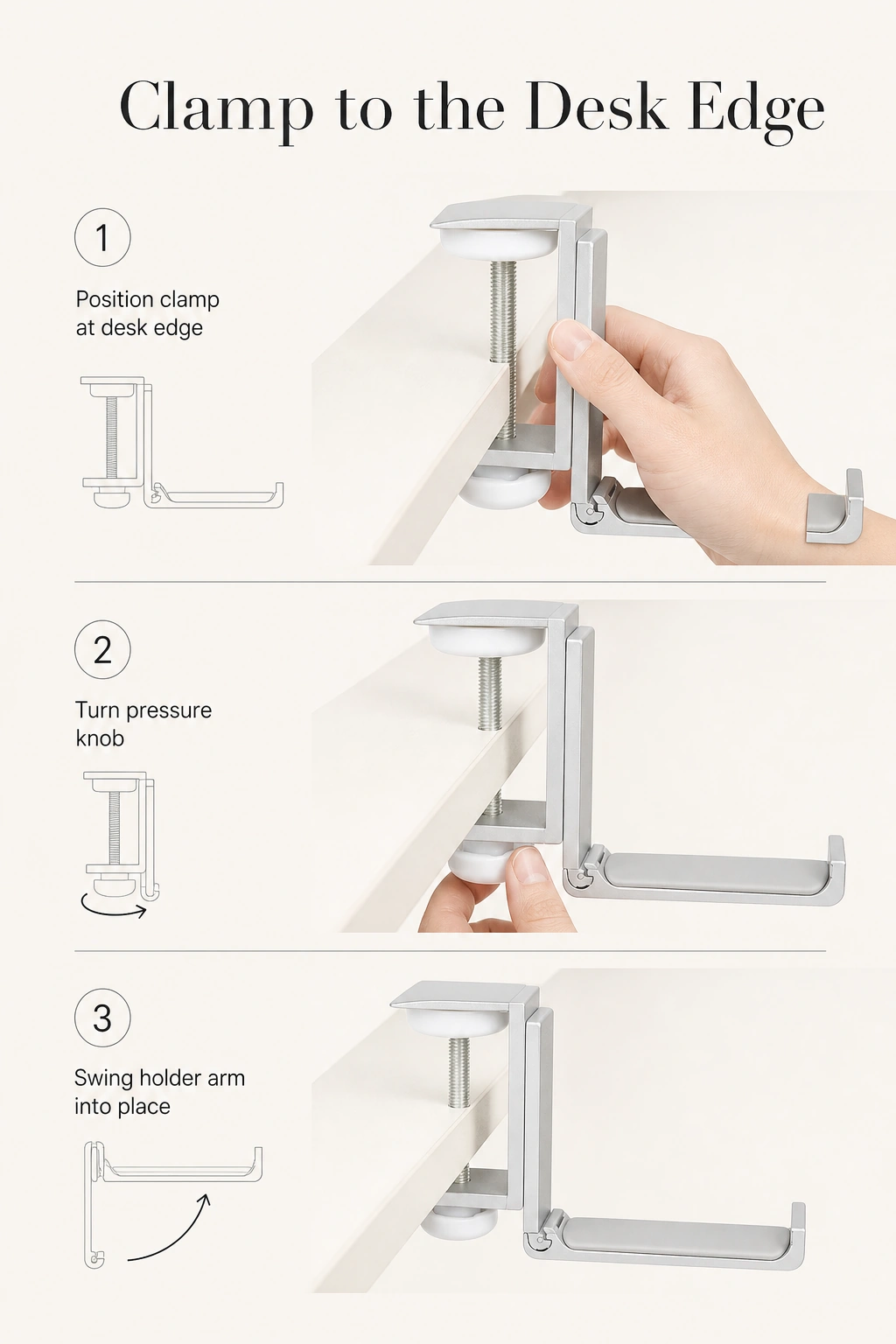 Clamp to the Desk Edge

1

Position clamp at desk edge

2

Turn pressure knob

3

Swing holder arm into place