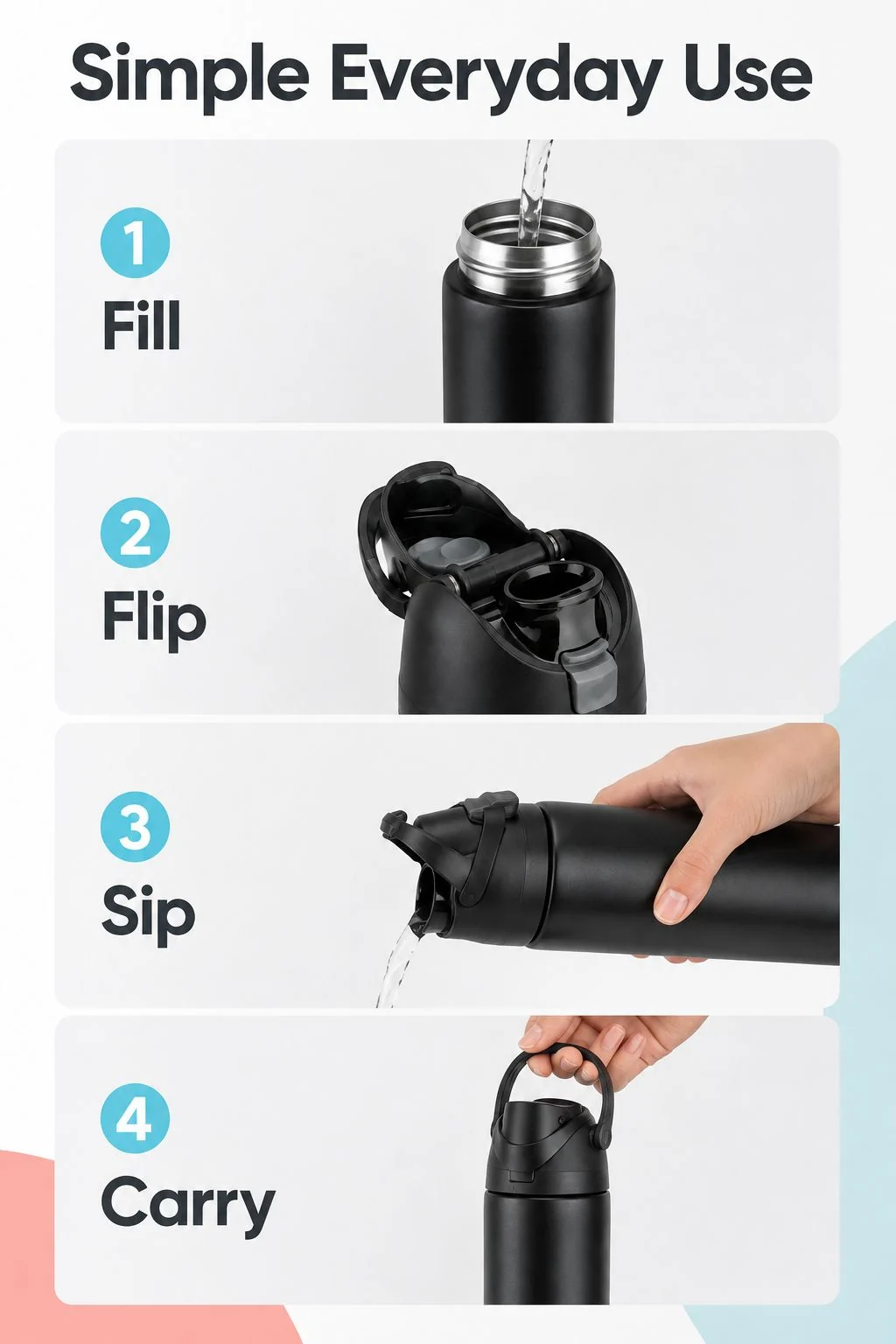 Simple Everyday Use

1
Fill

2
Flip

3
Sip

4
Carry