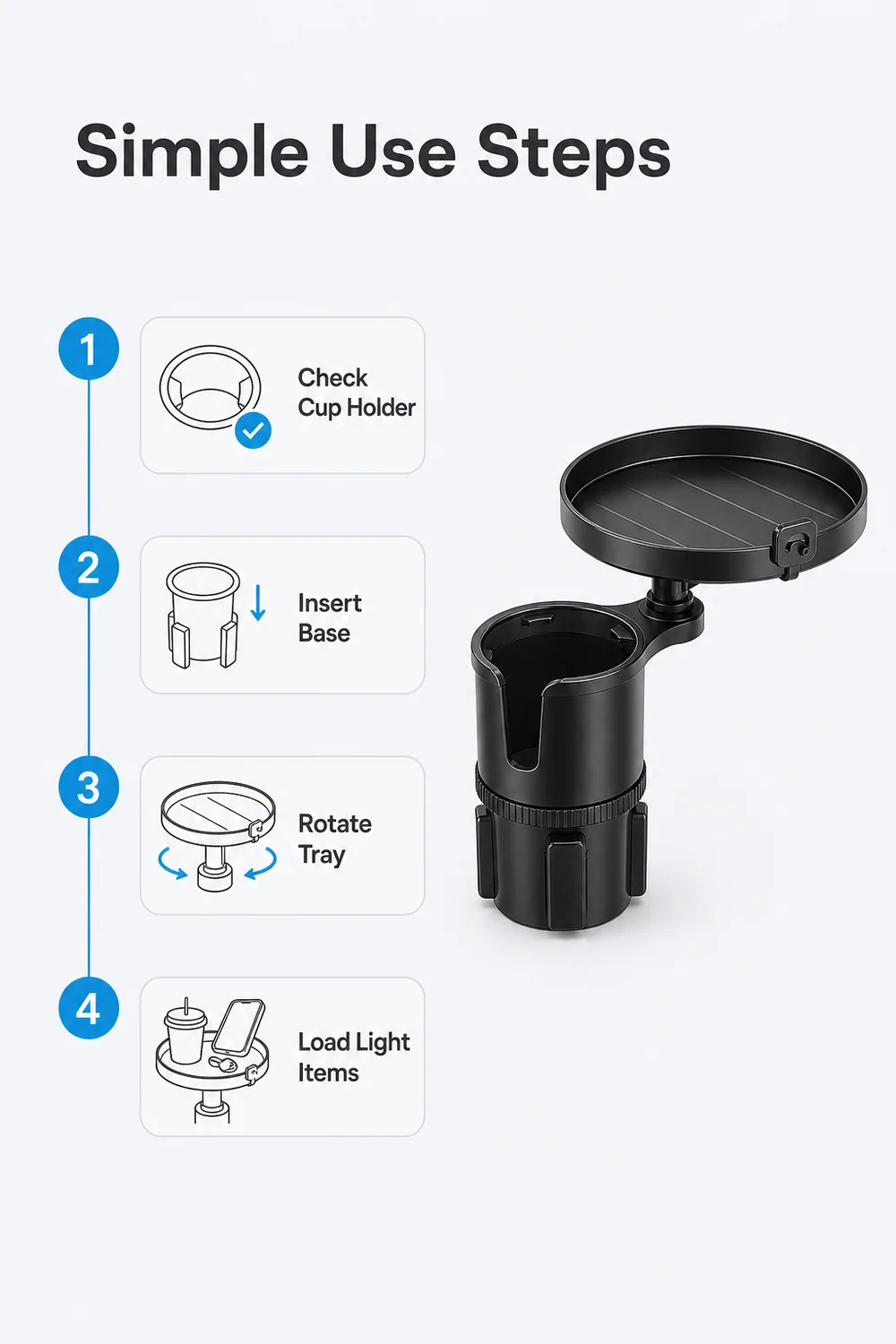 Simple Use Steps

1

Check Cup Holder

2

Insert Base

3

Rotate Tray

4

Load Light Items